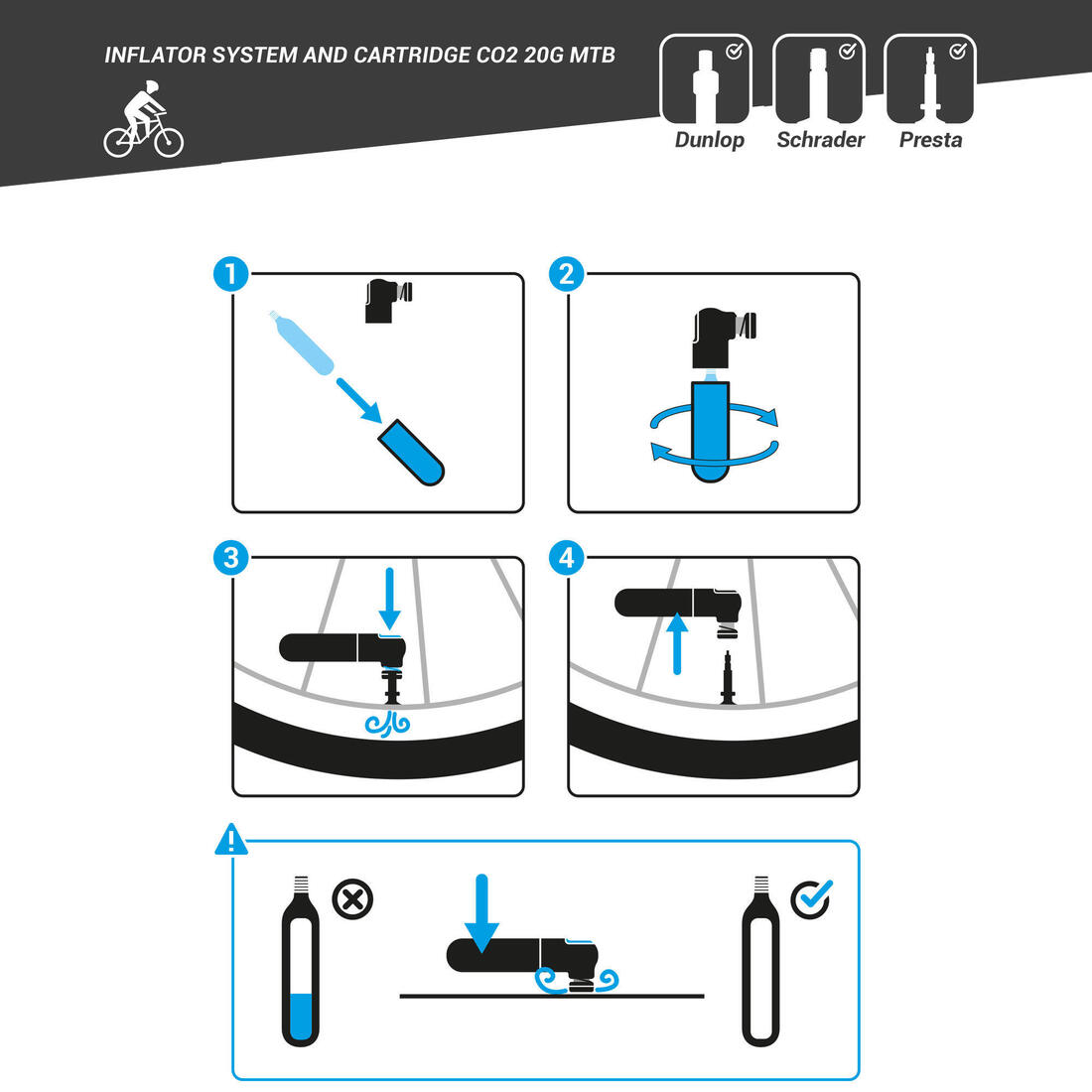 INFLATOR SYSTEM AND CARTRIDGE CO2 20G MTB

Dunlop Schrader Presta

1

2

3

4