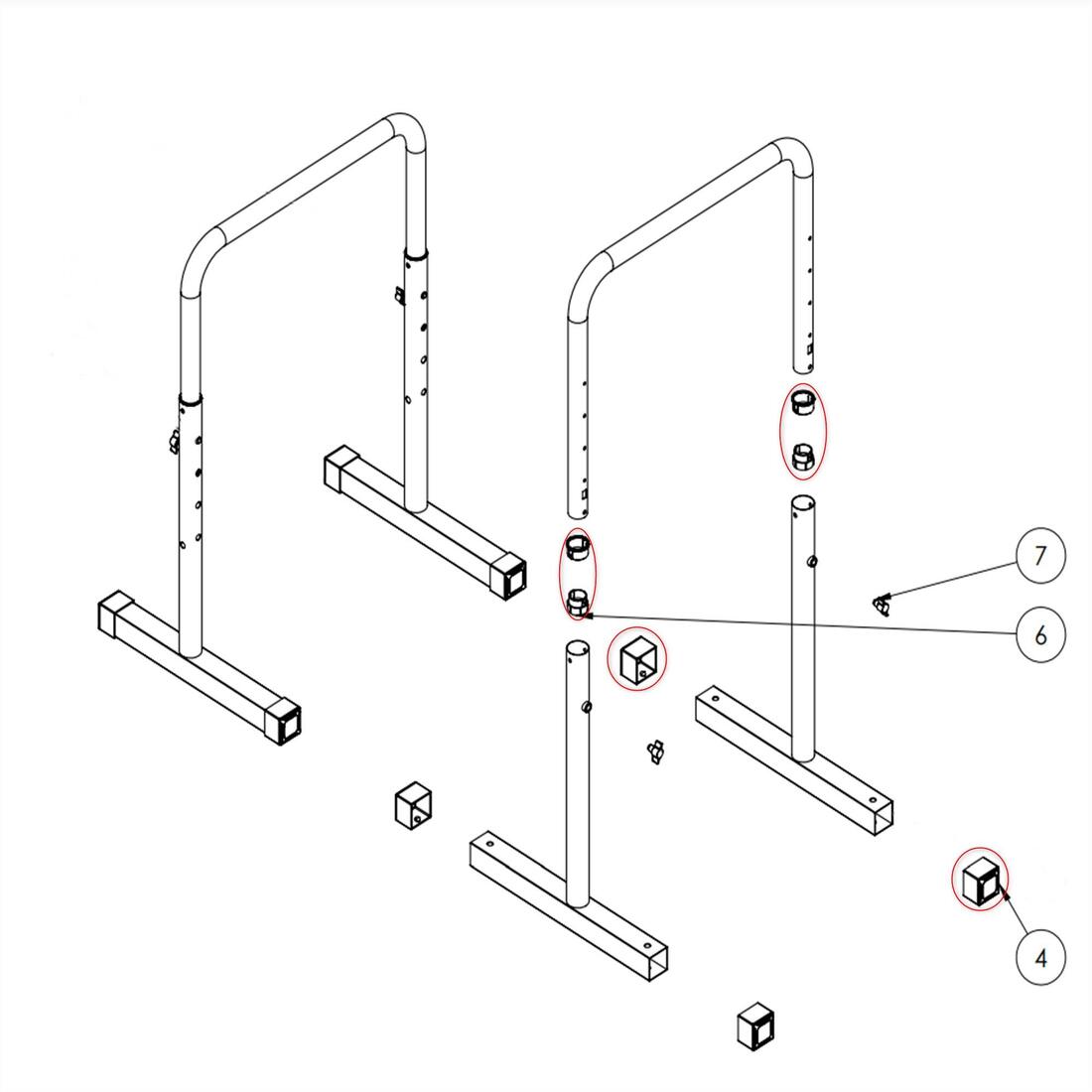 7

6

4